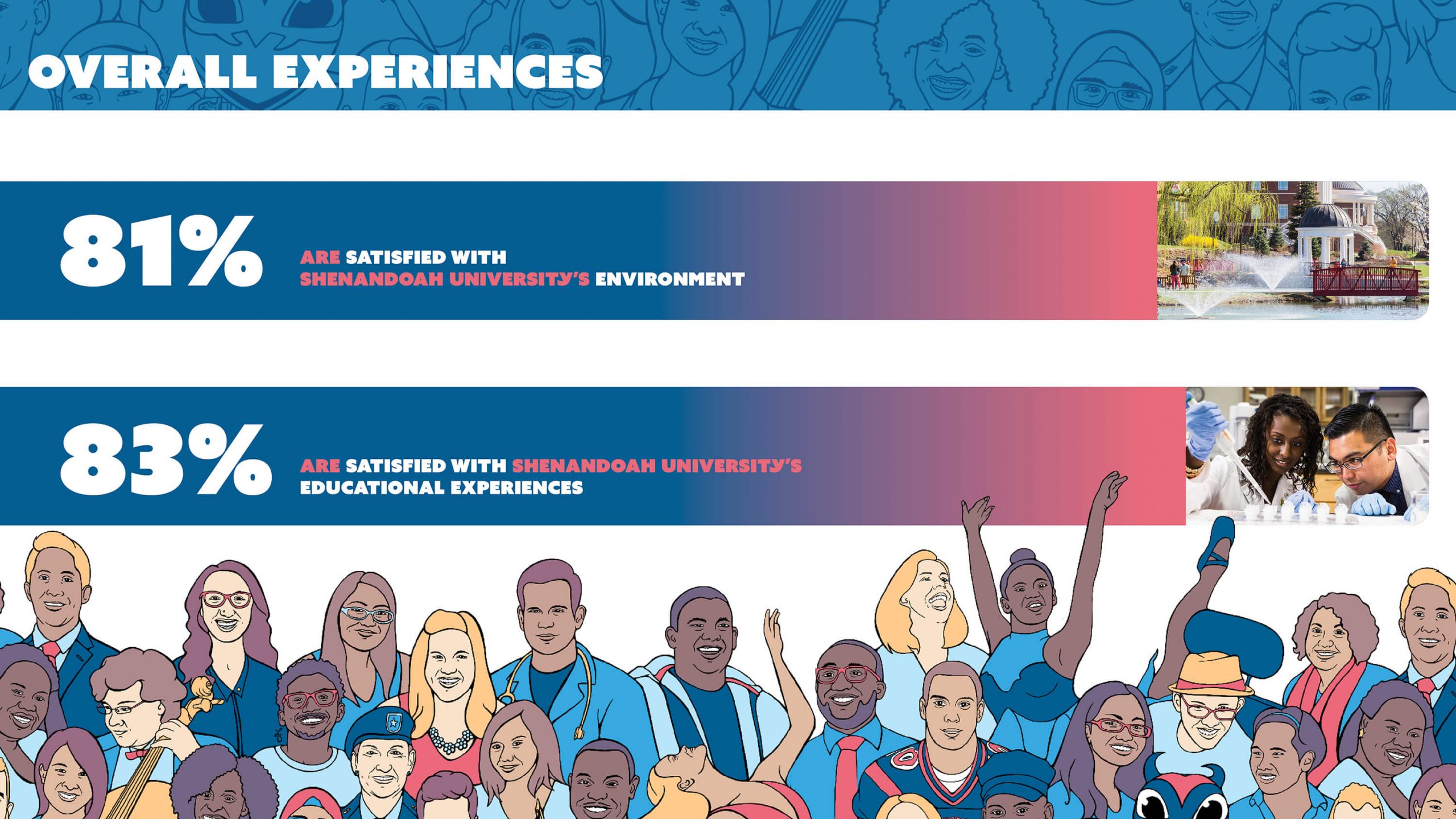 OVERALL EXPERIENCES

81%

ARE SATISFIED WITH SHENANDOAH UNIVERSITY'S ENVIRONMENT

83%

ARE SATISFIED WITH SHENANDOAH UNIVERSITY'S EDUCATIONAL EXPERIENCES