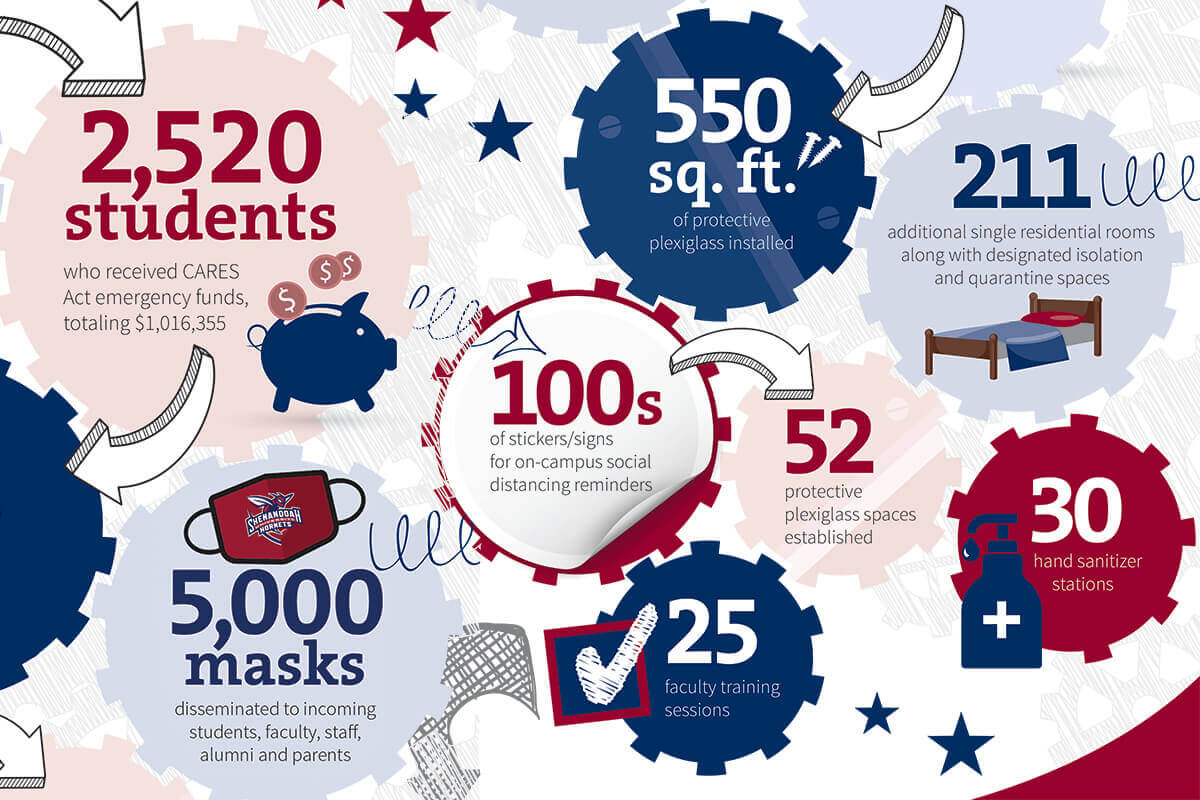 2,520 students

who received CARES Act emergency funds, totaling $1,016,355

$ $ $

550 sq. ft.

of protective plexiglass installed

211

additional single residential rooms along with designated isolation and quarantine spaces

100s

of stickers/signs for on-campus social distancing reminders

52

protective plexiglass spaces established

30

hand sanitizer stations

SHENANDOAH HORNETS

5,000 masks

disseminated to incoming students, faculty, staff, alumni and parents

25

faculty training sessions